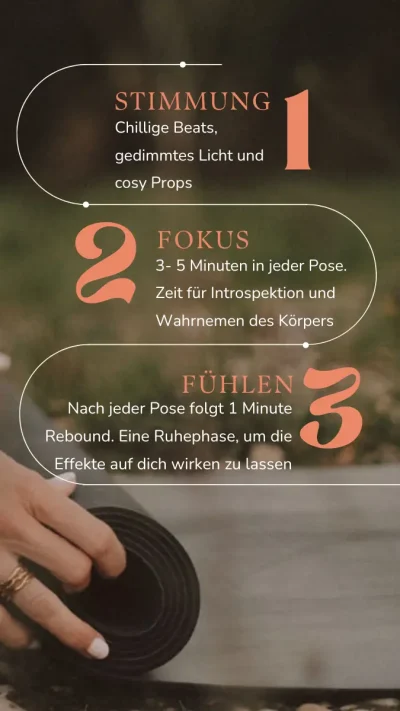 STIMMUNG
1
Chillige Beats, gedimmtes Licht und cosy Props

2
FOKUS
3- 5 Minuten in jeder Pose. Zeit für Introspektion und Wahrnemen des Körpers

FÜHLEN
3
Nach jeder Pose folgt 1 Minute Rebound. Eine Ruhephase, um die Effekte auf dich wirken zu lassen